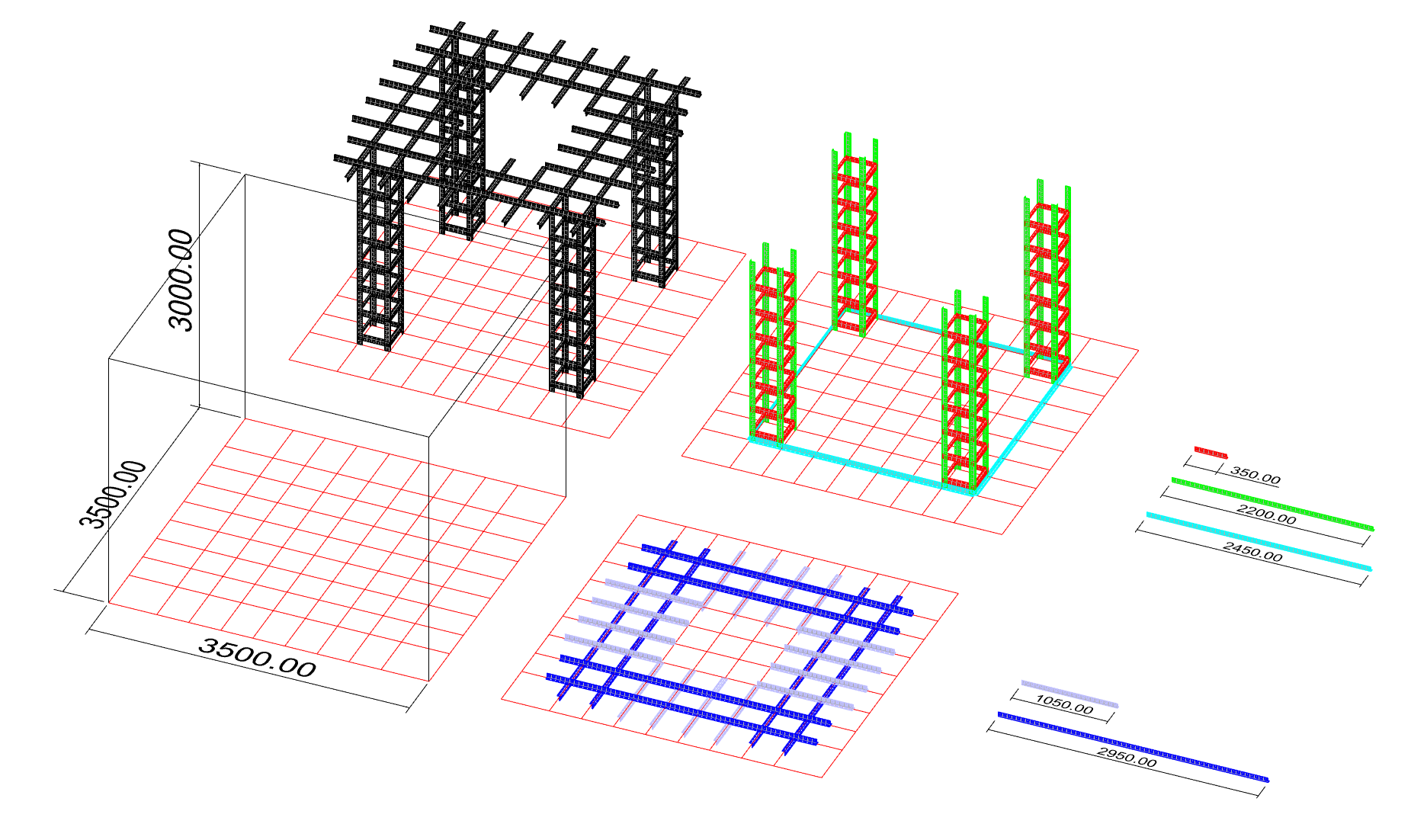 3000.00

3500.00

3500.00

350.00

2200.00

2450.00

1050.00

2950.00